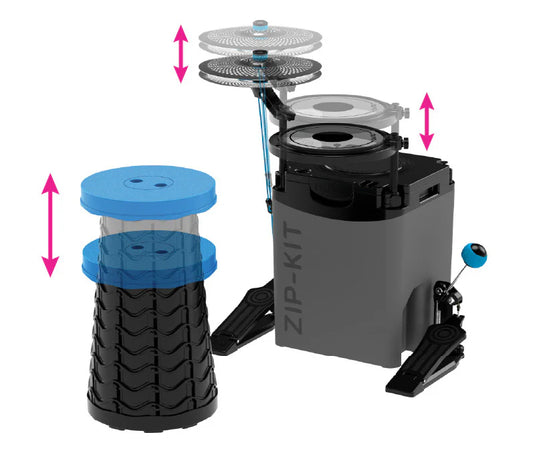 ZIP-KIT